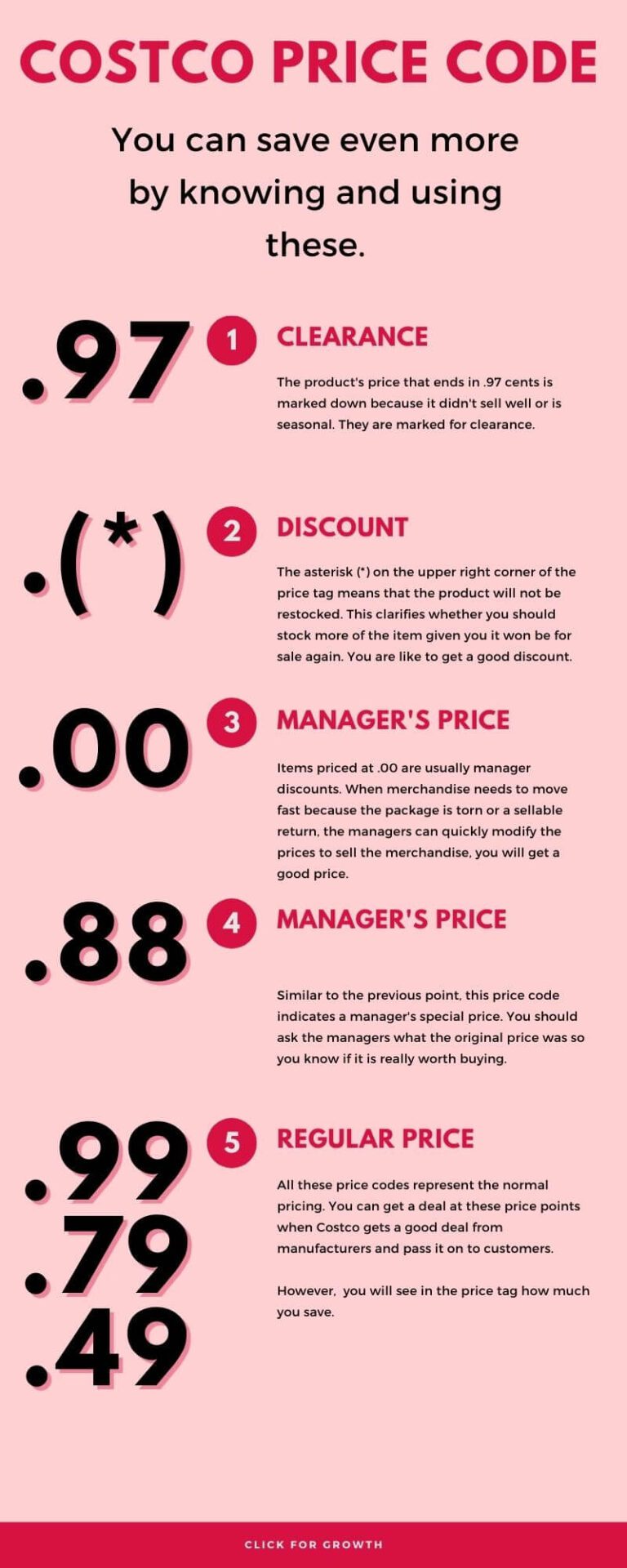 COSTCO PRICE CODE

You can save even more by knowing and using these.

.97

1

CLEARANCE

The product's price that ends in .97 cents is marked down because it didn't sell well or is seasonal. They are marked for clearance.

.(*)

2

DISCOUNT

The asterisk (*) on the upper right corner of the price tag means that the product will not be restocked. This clarifies whether you should stock more of the item given you it won be for sale again. You are like to get a good discount.

.00

3

MANAGER'S PRICE

Items priced at .00 are usually manager discounts. When merchandise needs to move fast because the package is torn or a sellable return, the managers can quickly modify the prices to sell the merchandise, you will get a good price.

.88

4

MANAGER'S PRICE

Similar to the previous point, this price code indicates a manager's special price. You should ask the managers what the original price was so you know if it is really worth buying.

.99
.79
.49

5

REGULAR PRICE

All these price codes represent the normal pricing. You can get a deal at these price points when Costco gets a good deal from manufacturers and pass it on to customers.

However, you will see in the price tag how much you save.

CLICK FOR GROWTH