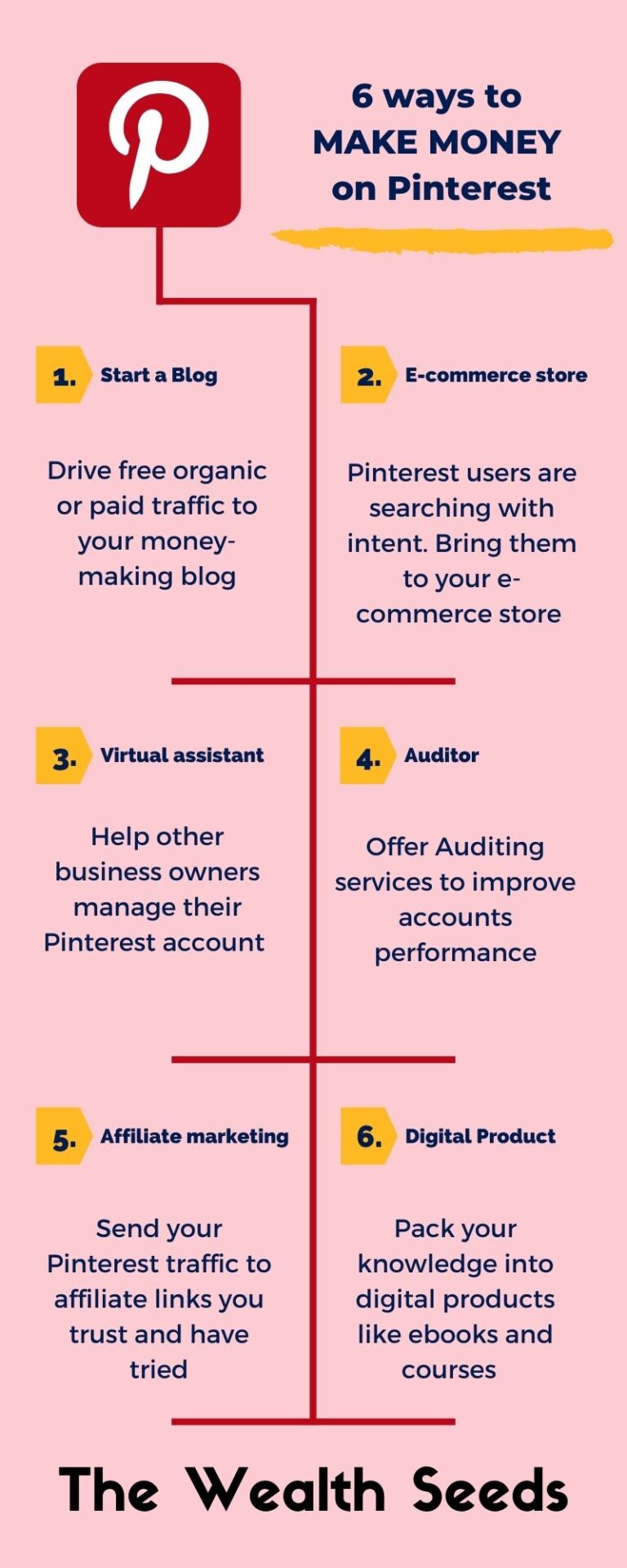 6 ways to MAKE MONEY on Pinterest

1. Start a Blog

Drive free organic or paid traffic to your money-making blog

2. E-commerce store

Pinterest users are searching with intent. Bring them to your e-commerce store

3. Virtual assistant

Help other business owners manage their Pinterest account

4. Auditor

Offer Auditing services to improve accounts performance

5. Affiliate marketing

Send your Pinterest traffic to affiliate links you trust and have tried

6. Digital Product

Pack your knowledge into digital products like ebooks and courses

The Wealth Seeds